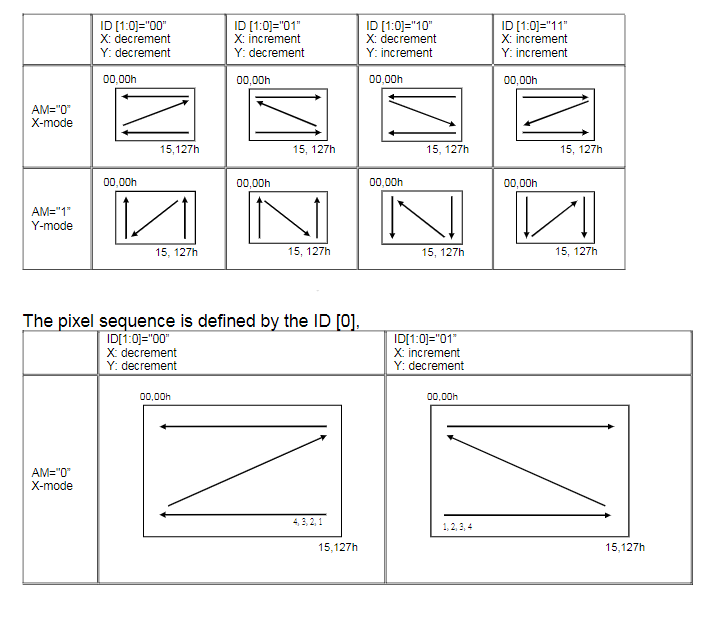 | | ID [1:0]="00" X: decrement Y: decrement | ID [1:0]="01" X: increment Y: decrement | ID [1:0]="10" X: decrement Y: increment | ID [1:0]="11" X: increment Y: increment |
|---|---|---|---|---|
| AM="0" X-mode | 00,00h 15,127h | 00,00h 15, 127h | 00,00h 15, 127h | 00,00h 15, 127h |
| AM="1" Y-mode | 00,00h 15, 127h | 00,00h 15, 127h | 00,00h 15, 127h | 00,00h 15, 127h |

The pixel sequence is defined by the ID [0],

| | ID[1:0]="00" X: decrement Y: decrement | ID[1:0]="01" X: increment Y: decrement |
|---|---|---|
| AM="0" X-mode | 00,00h 4, 3, 2, 1 15,127h | 00,00h 1, 2, 3, 4 15,127h |